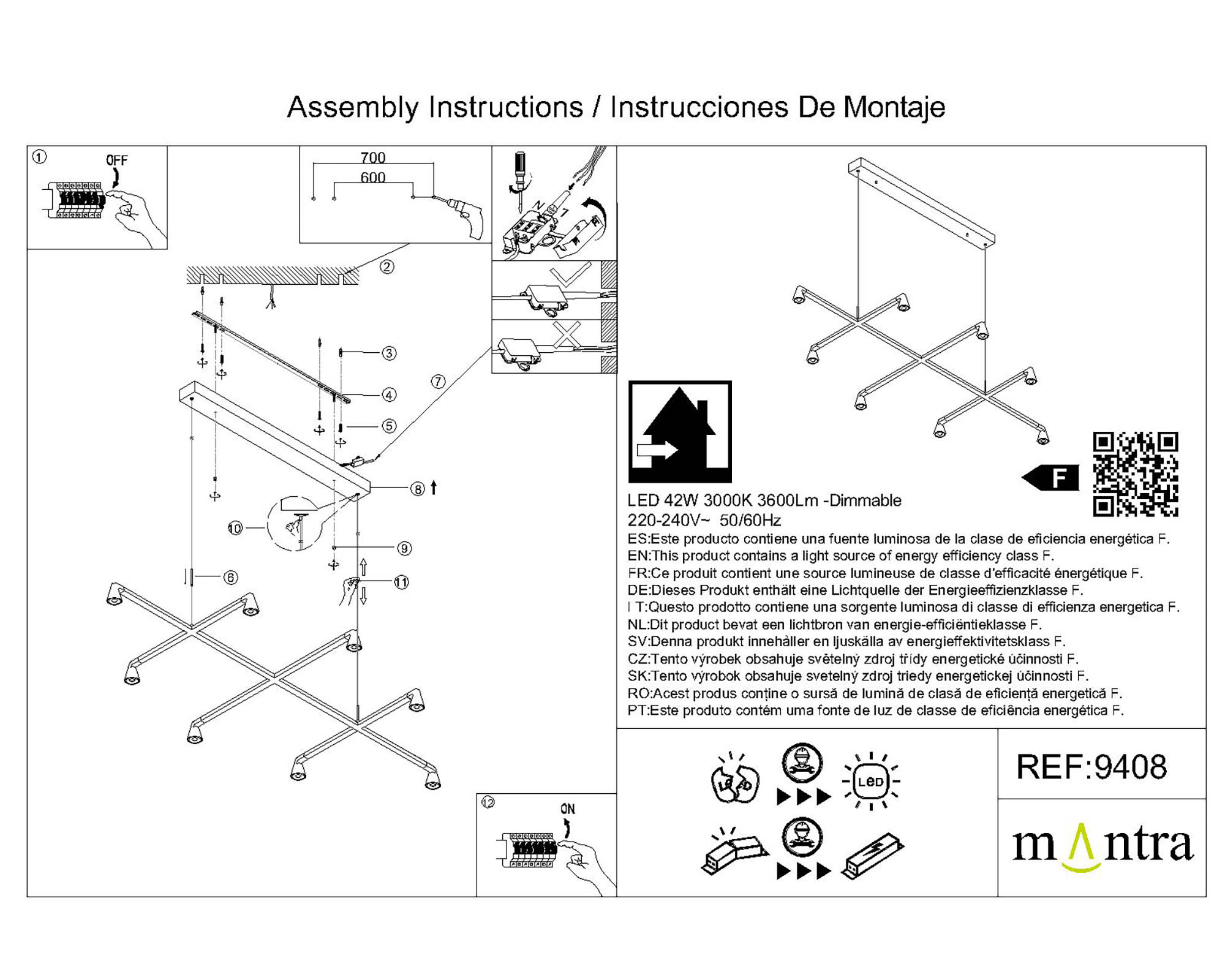 Assembly Instructions / Instrucciones De Montaje

①
OFF

700
600

N
L

②
③
④
⑤
⑦
⑧
⑩
⑨
⑥
⑪

⑫
ON

F

LED 42W 3000K 3600Lm -Dimmable
220-240V~ 50/60Hz
ES:Este producto contiene una fuente luminosa de la clase de eficiencia energética F.
EN:This product contains a light source of energy efficiency class F.
FR:Ce produit contient une source lumineuse de classe d'efficacité énergétique F.
DE:Dieses Produkt enthält eine Lichtquelle der Energieeffizienzklasse F.
I T:Questo prodotto contiene una sorgente luminosa di classe di efficienza energetica F.
NL:Dit product bevat een lichtbron van energie-efficiëntieklasse F.
SV:Denna produkt innehåller en ljuskälla av energieffektivitetsklass F.
CZ:Tento výrobek obsahuje světelný zdroj třídy energetické účinnosti F.
SK:Tento výrobok obsahuje svetelný zdroj triedy energetickej účinnosti F.
RO:Acest produs conține o sursă de lumină de clasă de eficiență energetică F.
PT:Este produto contém uma fonte de luz de classe de eficiência energética F.

LED
LED

REF:9408

mantra