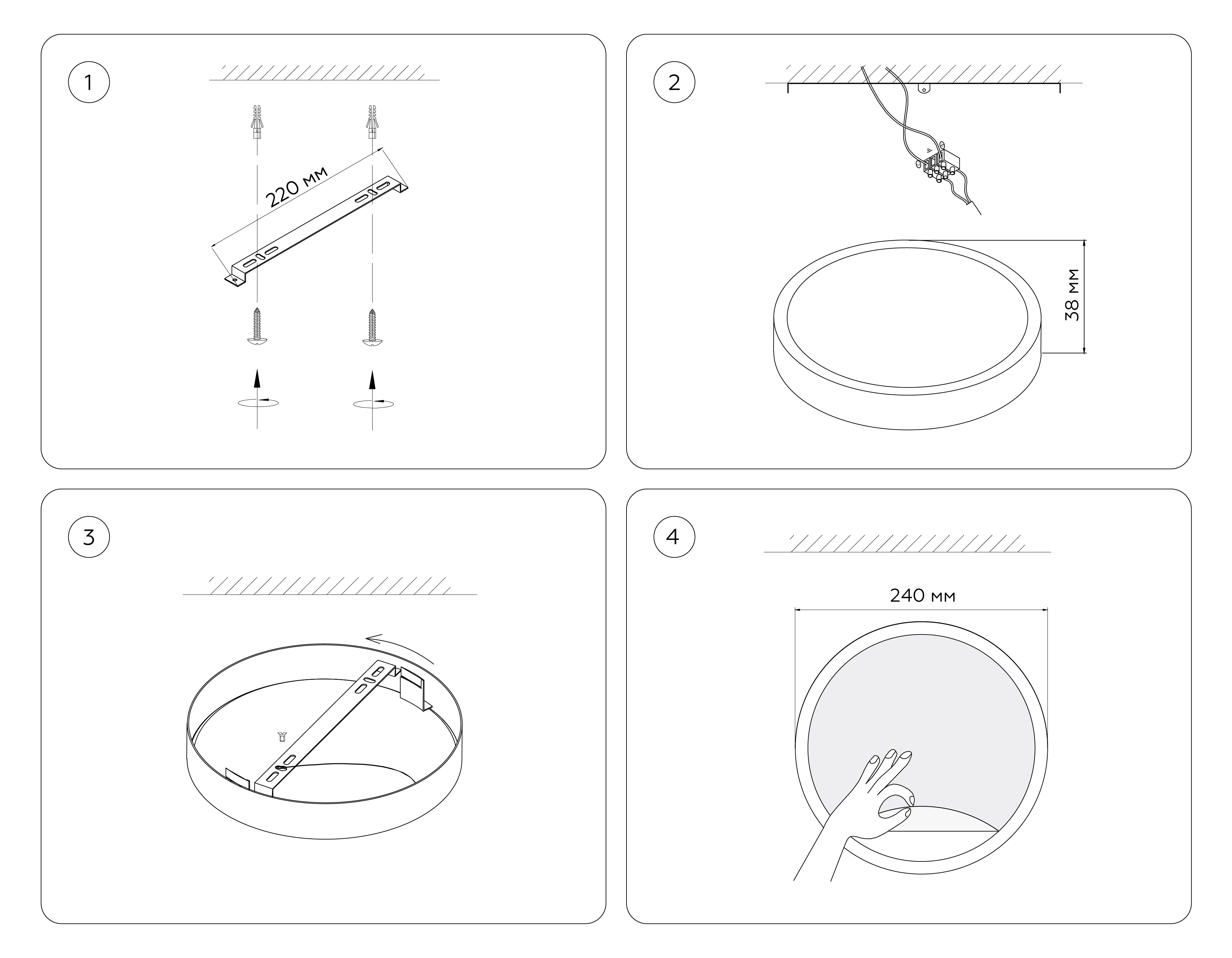 1

220 мм

2

38 мм

3

4

240 мм