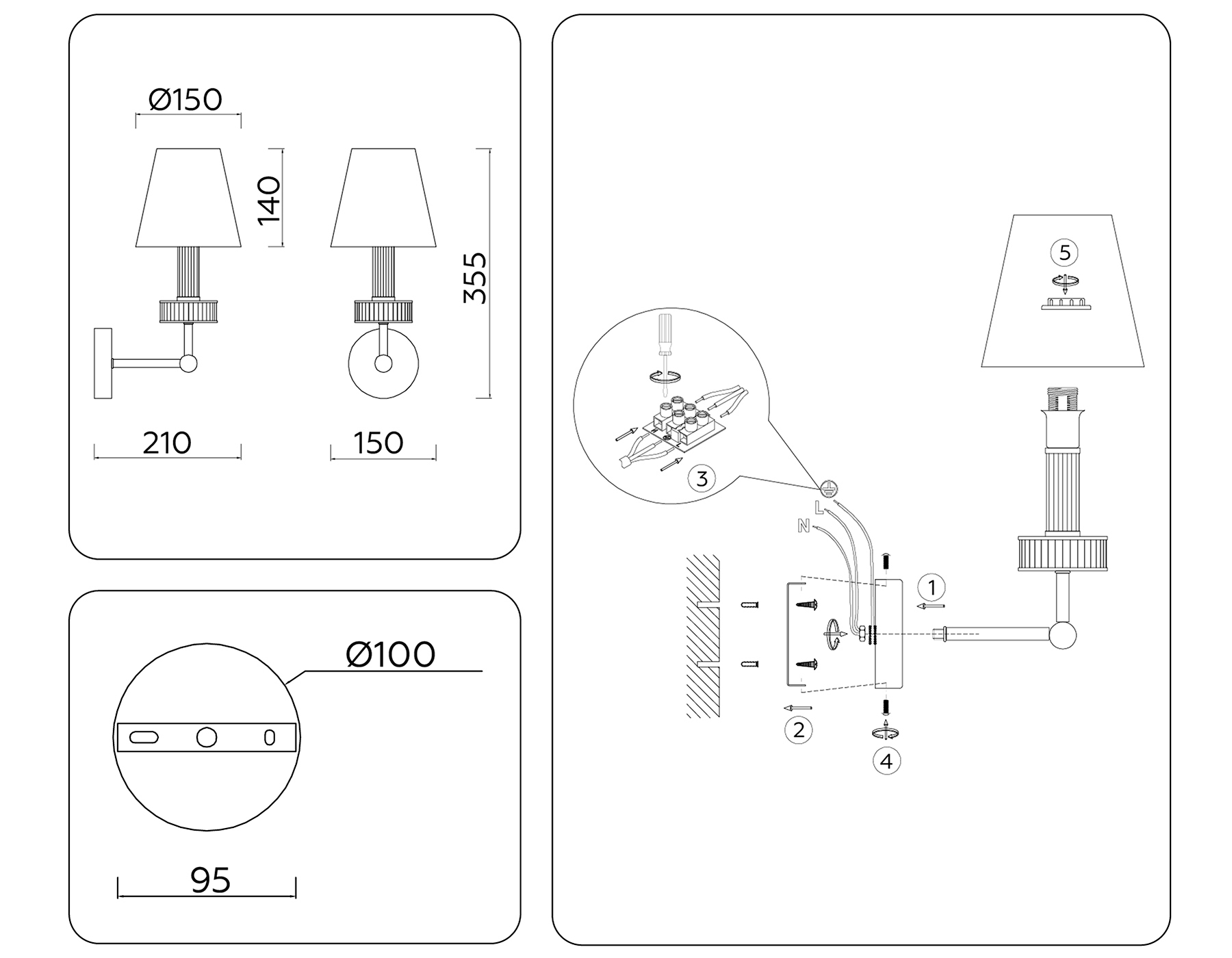 Ø150

140

355

210

150

Ø100

95

5

3

L

N

1

2

4