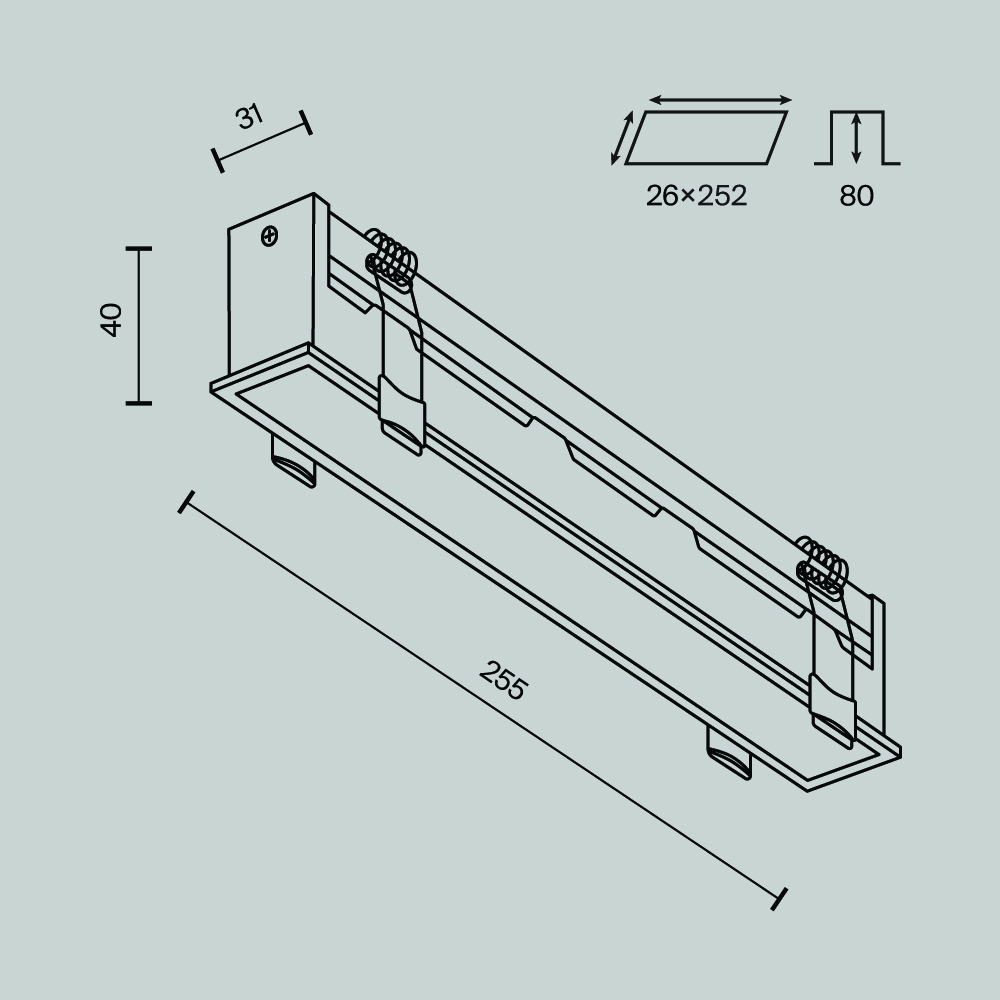 31

26×252

80

40

255