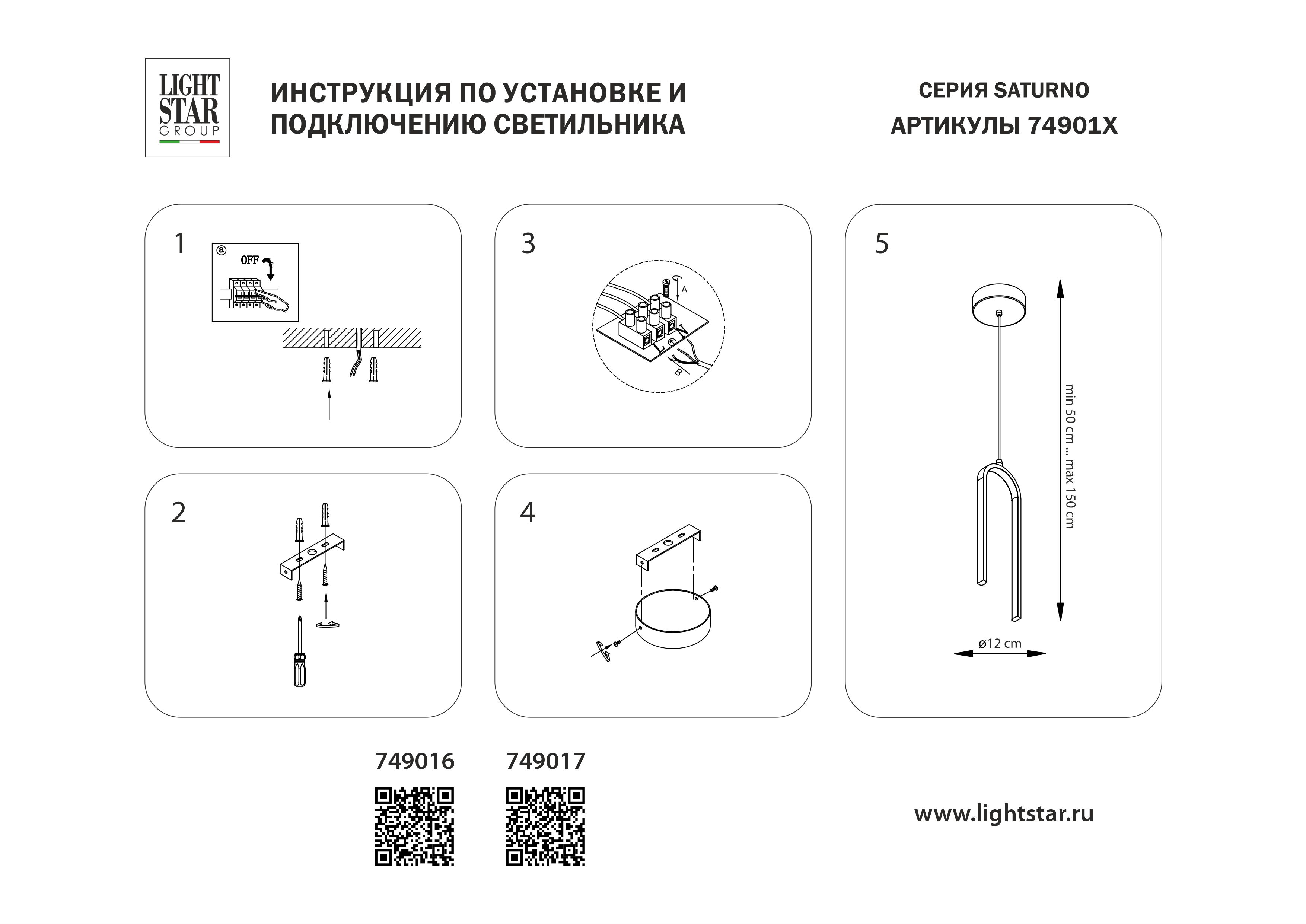 LIGHT STAR GROUP

ИНСТРУКЦИЯ ПО УСТАНОВКЕ И ПОДКЛЮЧЕНИЮ СВЕТИЛЬНИКА

СЕРИЯ SATURNO
АРТИКУЛЫ 74901X

1

a

OFF

3

A

L

N

B

5

min 50 cm ... max 150 cm

ø12 cm

2

4

749016

749017

www.lightstar.ru