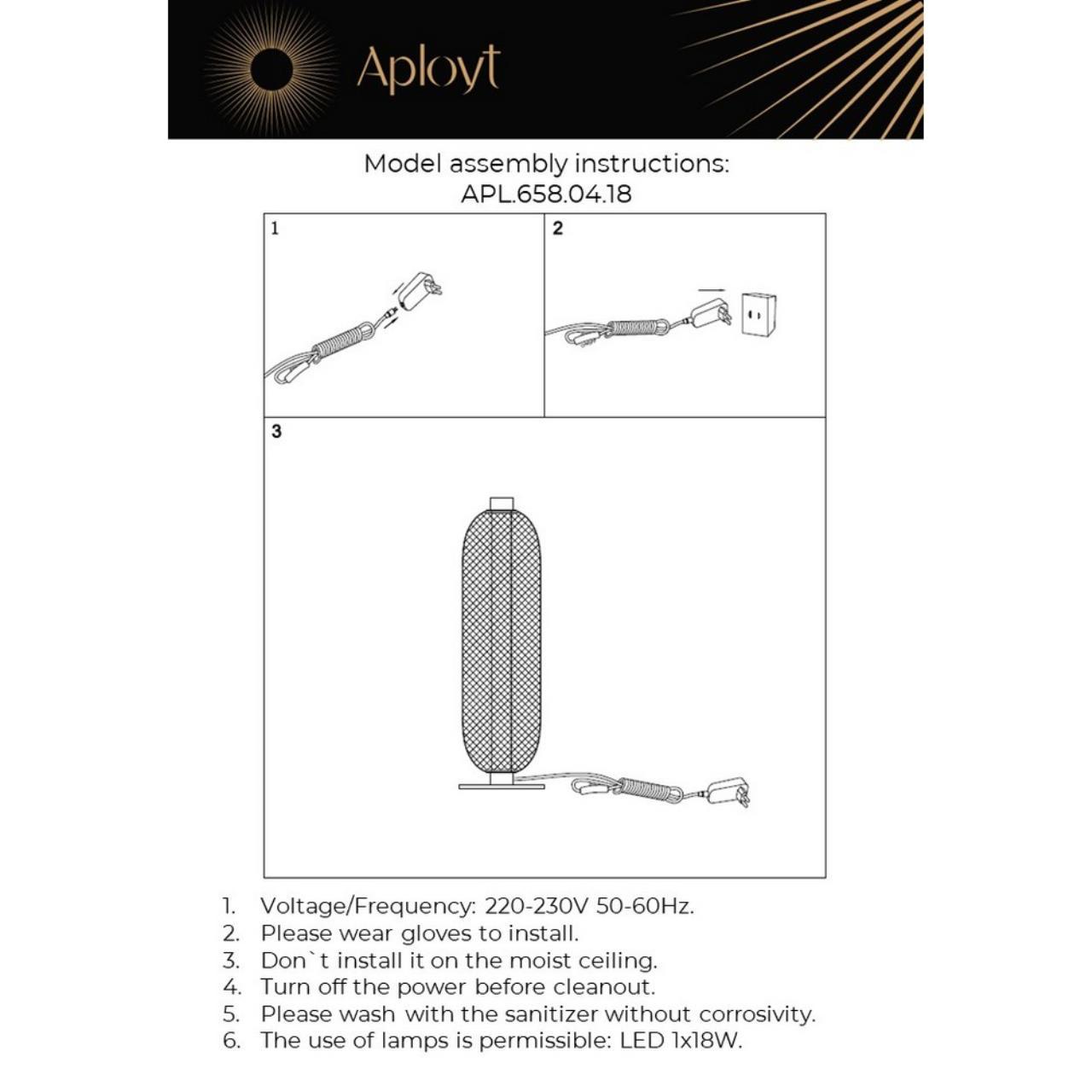 Aployt

Model assembly instructions:
APL.658.04.18

1

2

3

1. Voltage/Frequency: 220-230V 50-60Hz.
2. Please wear gloves to install.
3. Don`t install it on the moist ceiling.
4. Turn off the power before cleanout.
5. Please wash with the sanitizer without corrosivity.
6. The use of lamps is permissible: LED 1x18W.