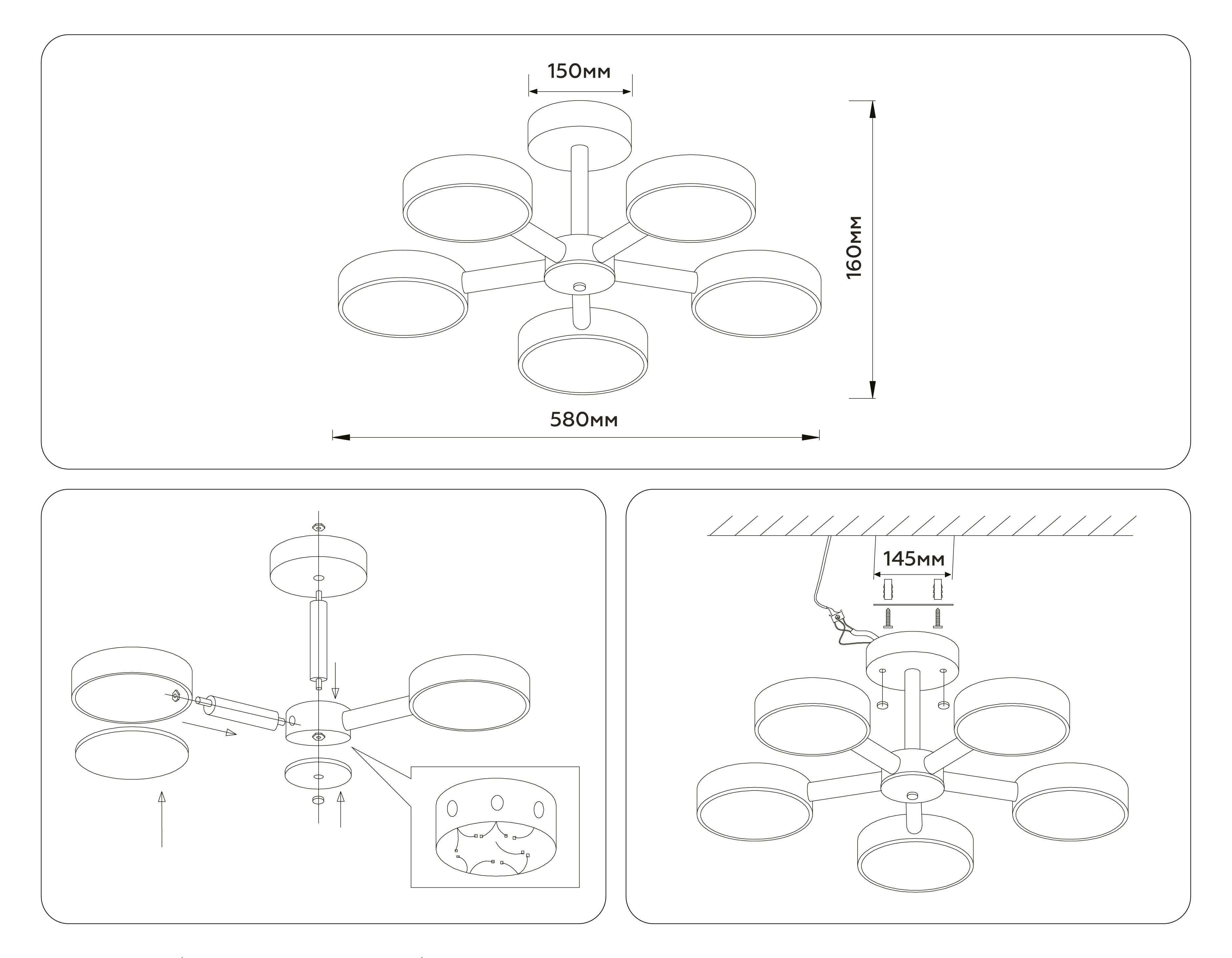 150мм

160мм

580мм

145мм