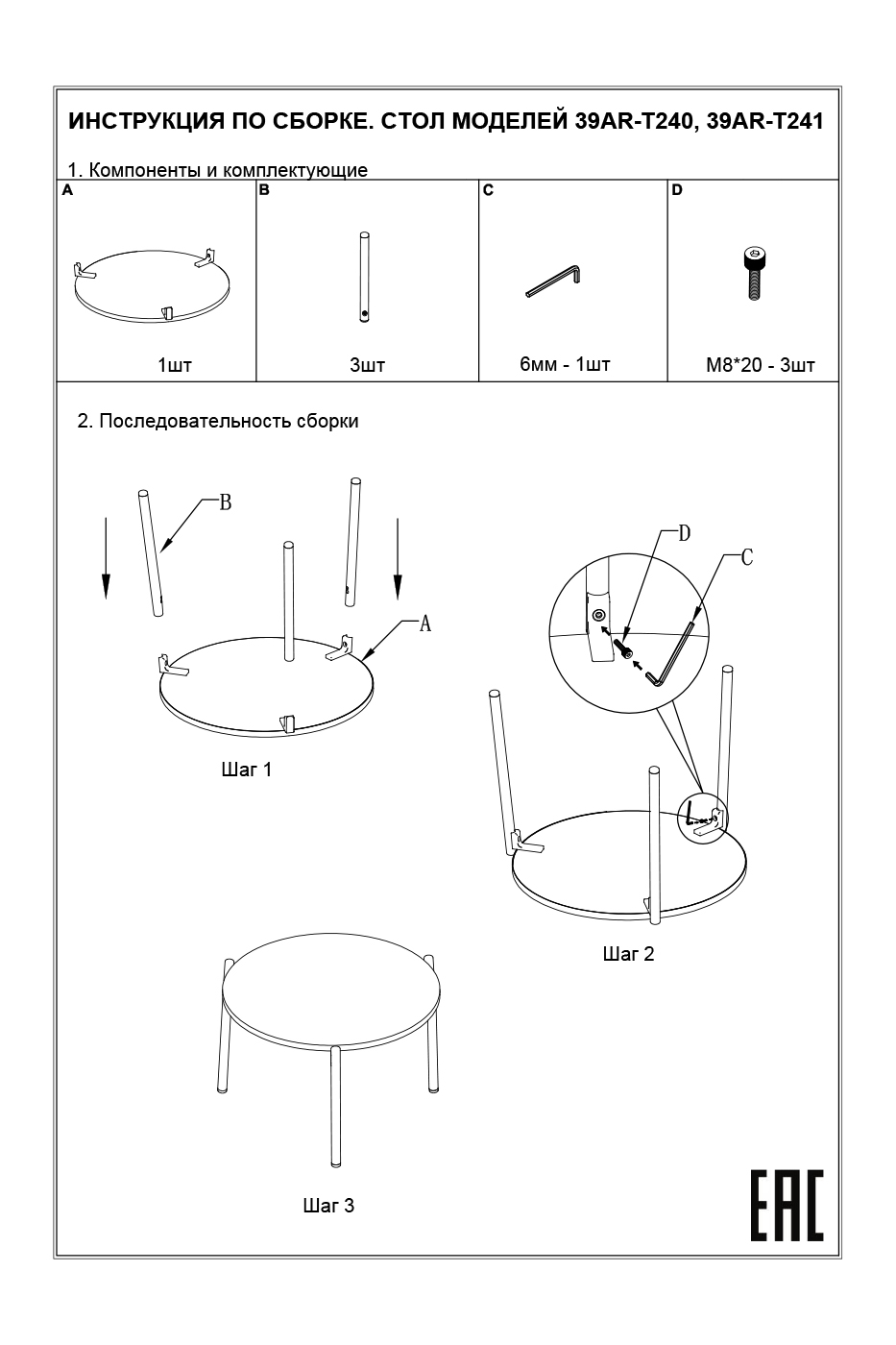 ИНСТРУКЦИЯ ПО СБОРКЕ. СТОЛ МОДЕЛЕЙ 39AR-T240, 39AR-T241

1. Компоненты и комплектующие

| A | B | C | D |
|---|---|---|---|
| 1шт | 3шт | 6мм - 1шт | M8*20 - 3шт |

2. Последовательность сборки

B

A

Шаг 1

D

C

Шаг 2

Шаг 3

EAC