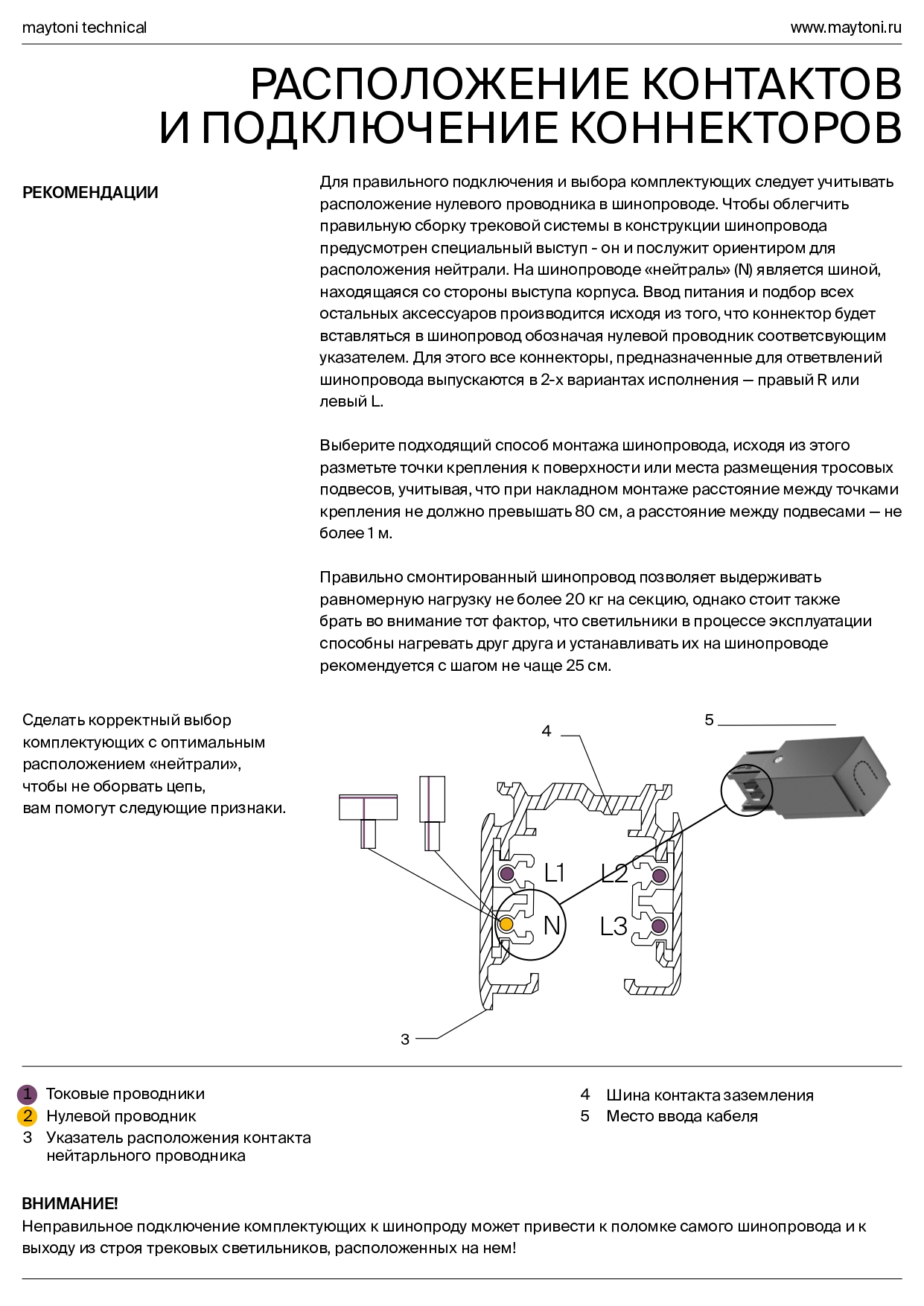 maytoni technical

www.maytoni.ru

РАСПОЛОЖЕНИЕ КОНТАКТОВ И ПОДКЛЮЧЕНИЕ КОННЕКТОРОВ

РЕКОМЕНДАЦИИ

Для правильного подключения и выбора комплектующих следует учитывать расположение нулевого проводника в шинопроводе. Чтобы облегчить правильную сборку трековой системы в конструкции шинопровода предусмотрен специальный выступ - он и послужит ориентиром для расположения нейтрали. На шинопроводе «нейтраль» (N) является шиной, находящаяся со стороны выступа корпуса. Ввод питания и подбор всех остальных аксессуаров производится исходя из того, что коннектор будет вставляться в шинопровод обозначая нулевой проводник соответсвующим указателем. Для этого все коннекторы, предназначенные для ответвлений шинопровода выпускаются в 2-х вариантах исполнения — правый R или левый L.

Выберите подходящий способ монтажа шинопровода, исходя из этого разметьте точки крепления к поверхности или места размещения тросовых подвесов, учитывая, что при накладном монтаже расстояние между точками крепления не должно превышать 80 см, а расстояние между подвесами — не более 1 м.

Правильно смонтированный шинопровод позволяет выдерживать равномерную нагрузку не более 20 кг на секцию, однако стоит также брать во внимание тот фактор, что светильники в процессе эксплуатации способны нагревать друг друга и устанавливать их на шинопроводе рекомендуется с шагом не чаще 25 см.

Сделать корректный выбор комплектующих с оптимальным расположением «нейтрали», чтобы не оборвать цепь, вам помогут следующие признаки.

4

5

L1

L2

N

L3

3

1 Токовые проводники
2 Нулевой проводник
3 Указатель расположения контакта нейтарльного проводника

4 Шина контакта заземления
5 Место ввода кабеля

ВНИМАНИЕ!
Неправильное подключение комплектующих к шинопроду может привести к поломке самого шинопровода и к выходу из строя трековых светильников, расположенных на нем!