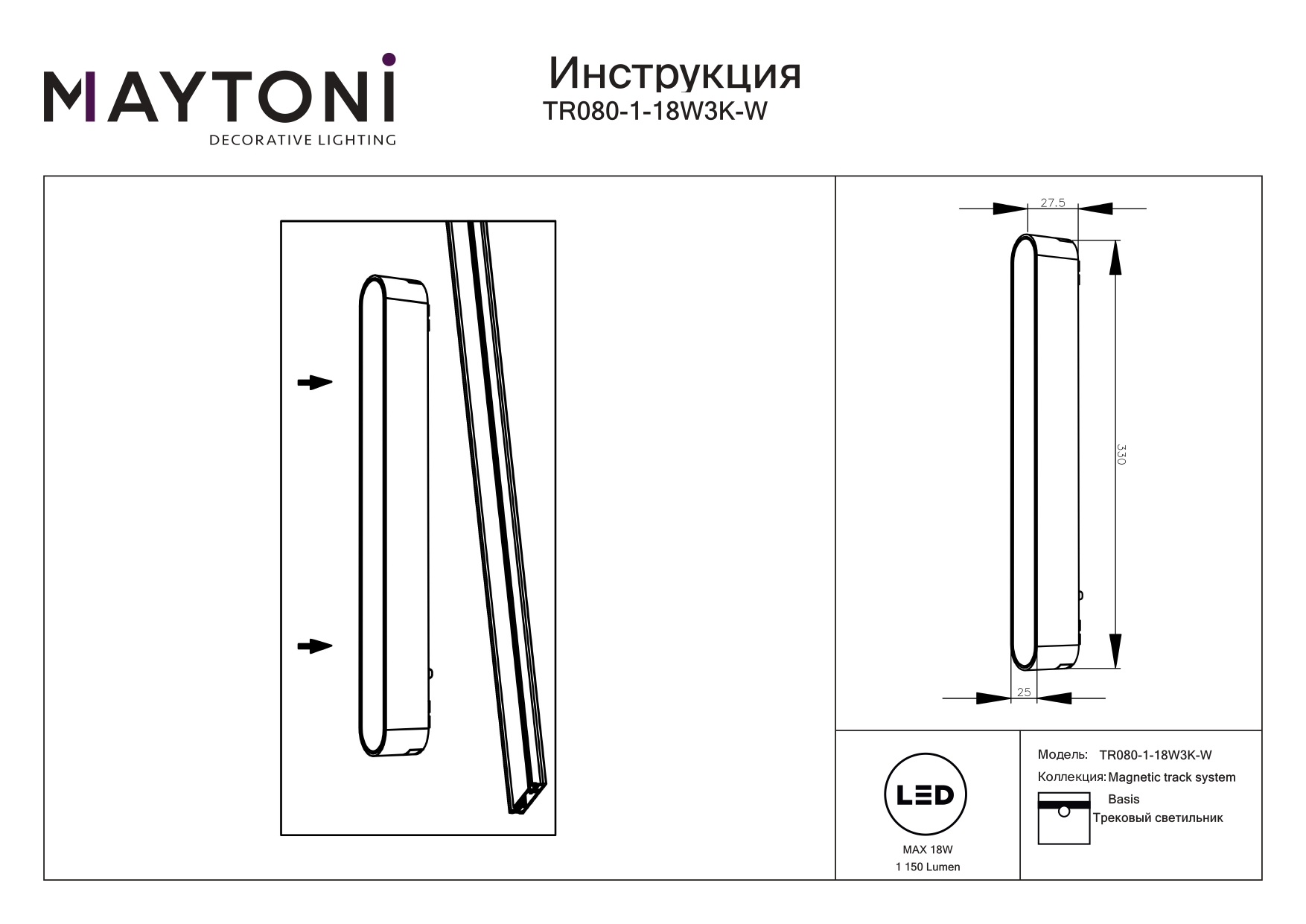 MAYTONI
DECORATIVE LIGHTING

Инструкция
TR080-1-18W3K-W

27.5

330

25

LED

MAX 18W
1 150 Lumen

Модель: TR080-1-18W3K-W
Коллекция: Magnetic track system
Basis
Трековый светильник