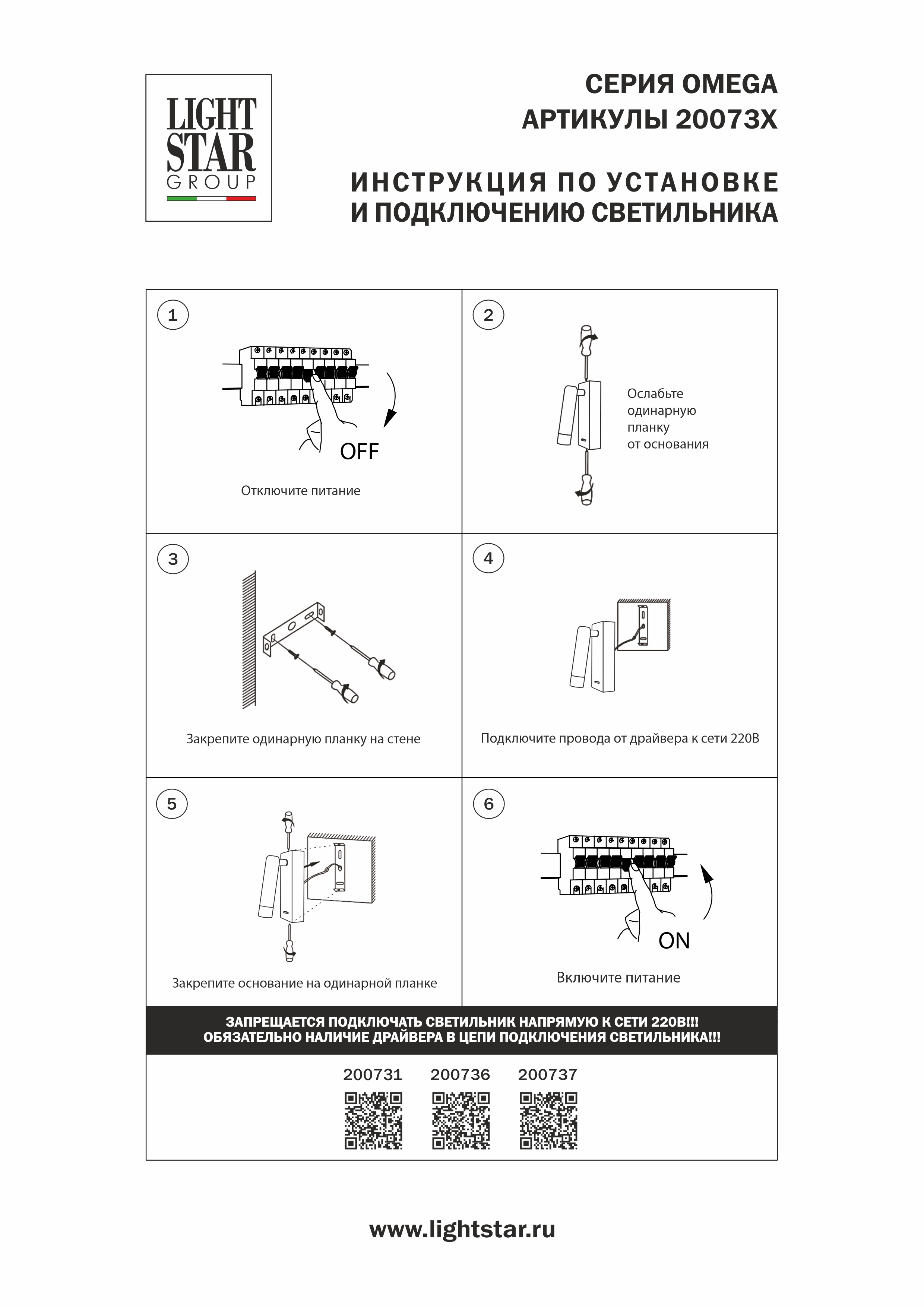 LIGHT STAR GROUP

СЕРИЯ OMEGA
АРТИКУЛЫ 20073X

ИНСТРУКЦИЯ ПО УСТАНОВКЕ
И ПОДКЛЮЧЕНИЮ СВЕТИЛЬНИКА

1

OFF

Отключите питание

2

Ослабьте одинарную планку от основания

3

Закрепите одинарную планку на стене

4

Подключите провода от драйвера к сети 220В

5

Закрепите основание на одинарной планке

6

ON

Включите питание

ЗАПРЕЩАЕТСЯ ПОДКЛЮЧАТЬ СВЕТИЛЬНИК НАПРЯМУЮ К СЕТИ 220В!!!
ОБЯЗАТЕЛЬНО НАЛИЧИЕ ДРАЙВЕРА В ЦЕПИ ПОДКЛЮЧЕНИЯ СВЕТИЛЬНИКА!!!

200731 200736 200737

www.lightstar.ru